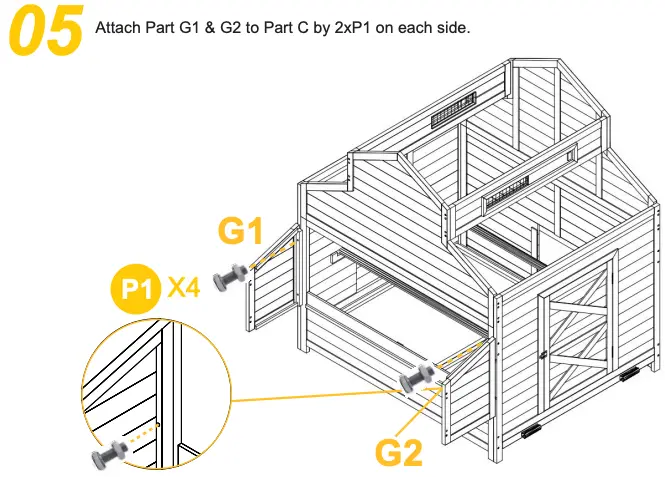 05

Attach Part G1 & G2 to Part C by 2xP1 on each side.

G1

P1 X4

G2