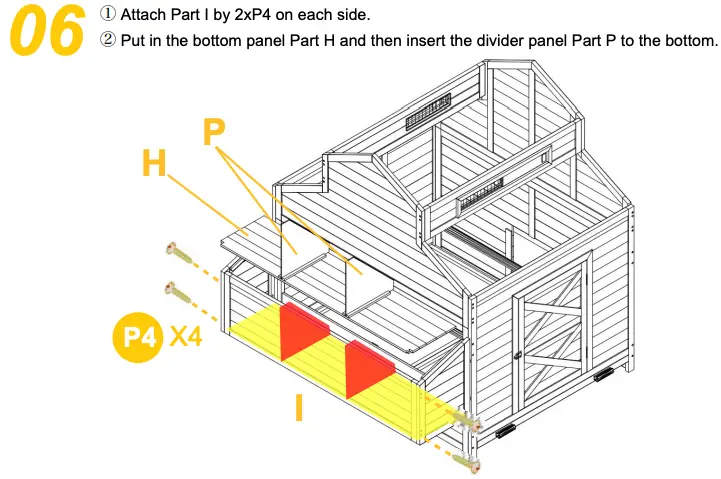 06

① Attach Part I by 2xP4 on each side.

② Put in the bottom panel Part H and then insert the divider panel Part P to the bottom.

P

H

P4 X4

I