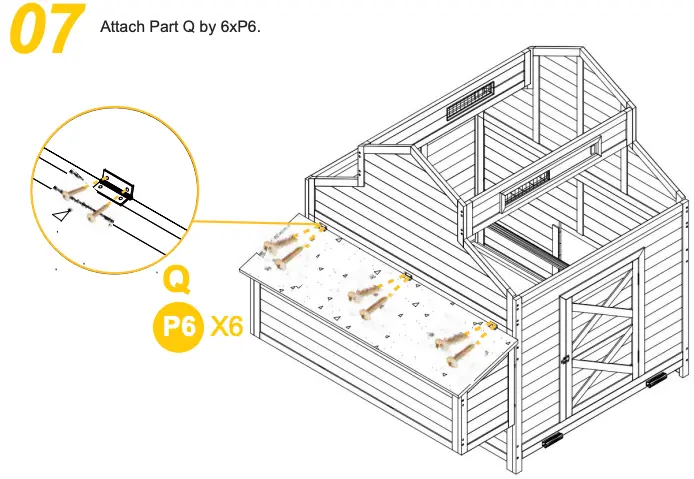 07

Attach Part Q by 6xP6.

Q

P6 X6