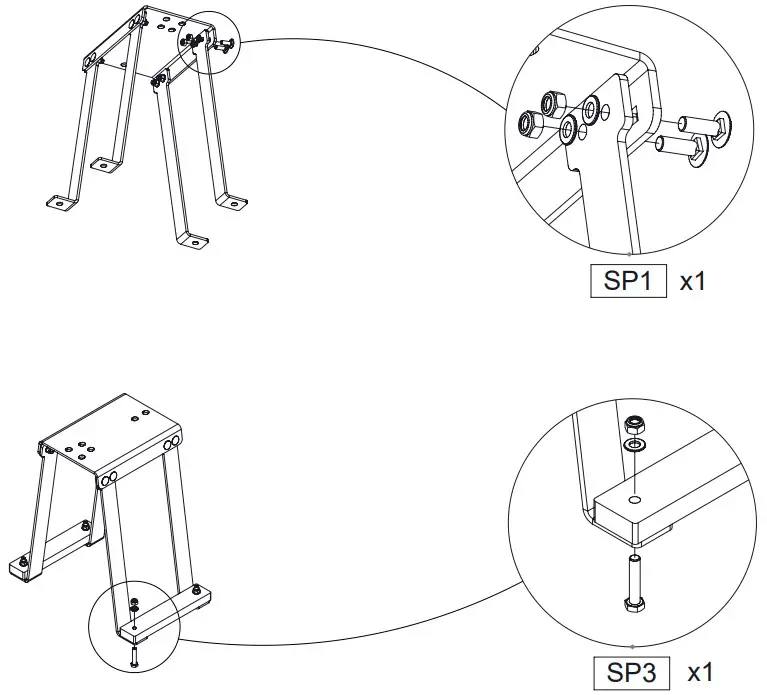 SP1 x1

SP3 x1