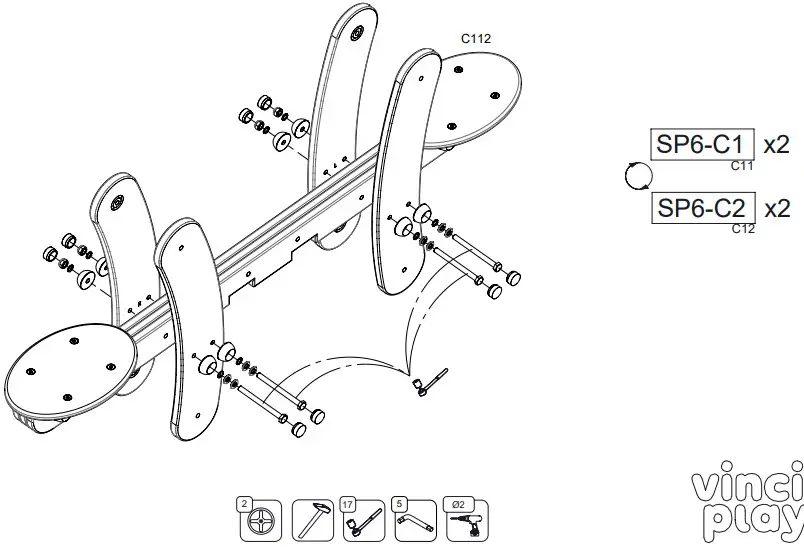 C112

SP6-C1 x2
C11

SP6-C2 x2
C12

2

17

5

Ø2

vinci
play