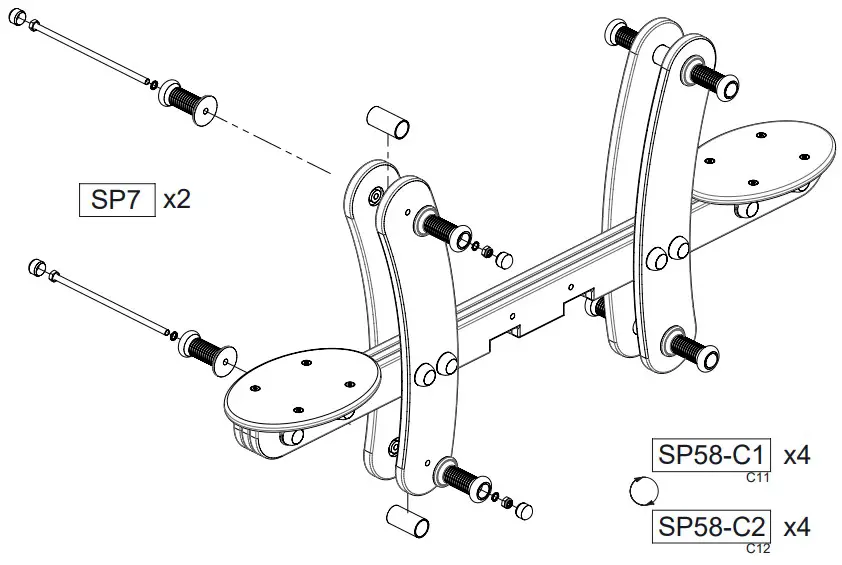 SP7 x2

SP58-C1 x4
C11

SP58-C2 x4
C12