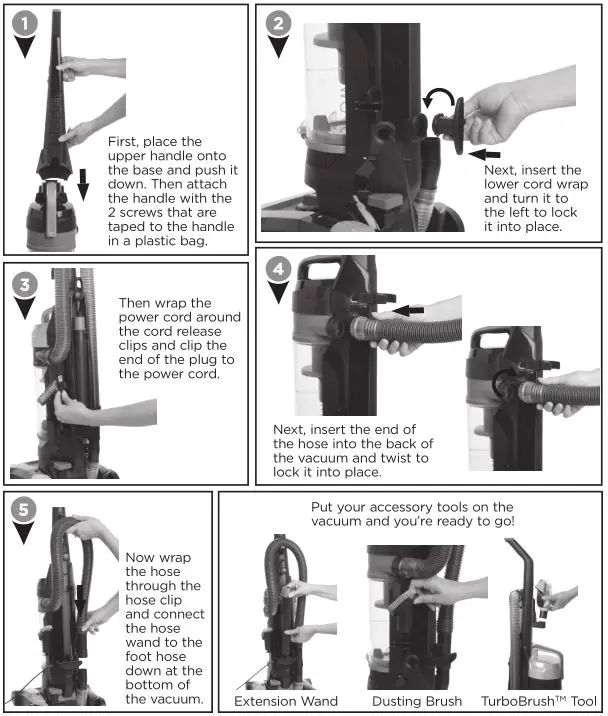 1

First, place the upper handle onto the base and push it down. Then attach the handle with the 2 screws that are taped to the handle in a plastic bag.

2

Next, insert the lower cord wrap and turn it to the left to lock it into place.

3

Then wrap the power cord around the cord release clips and clip the end of the plug to the power cord.

4

Next, insert the end of the hose into the back of the vacuum and twist to lock it into place.

5

Now wrap the hose through the hose clip and connect the hose wand to the foot hose down at the bottom of the vacuum.

Put your accessory tools on the vacuum and you're ready to go!

Extension Wand

Dusting Brush

TurboBrush™ Tool