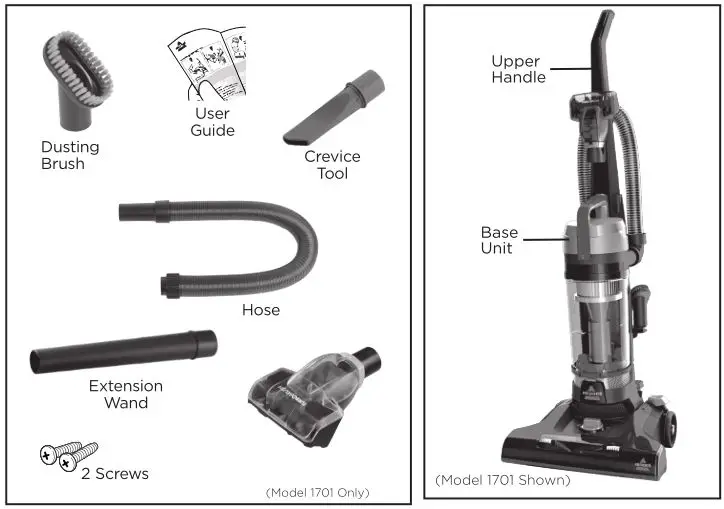 Dusting Brush

User Guide

Crevice Tool

Hose

Extension Wand

2 Screws

(Model 1701 Only)

Upper Handle

Base Unit

(Model 1701 Shown)