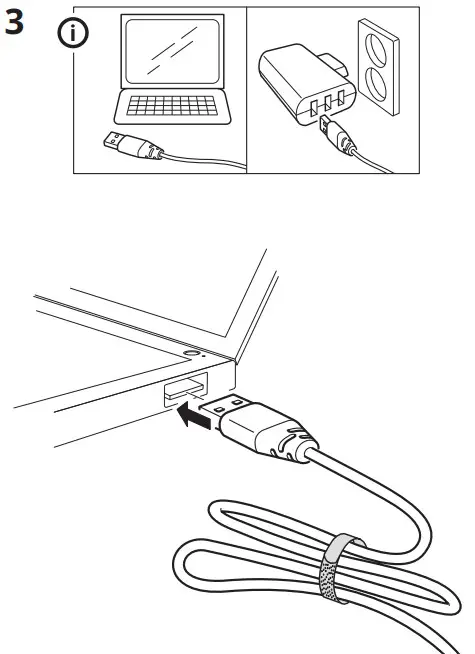 3