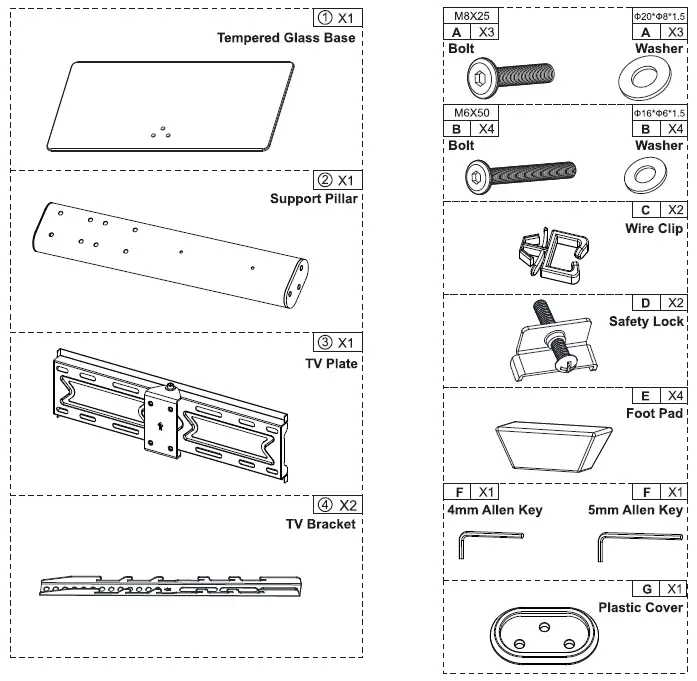 ① X1
Tempered Glass Base

② X1
Support Pillar

③ X1
TV Plate

④ X2
TV Bracket

M8X25
A X3
Bolt

Φ20*Φ8*1.5
A X3
Washer

M6X50
B X4
Bolt

Φ16*Φ6*1.5
B X4
Washer

C X2
Wire Clip

D X2
Safety Lock

E X4
Foot Pad

F X1
4mm Allen Key

F X1
5mm Allen Key

G X1
Plastic Cover