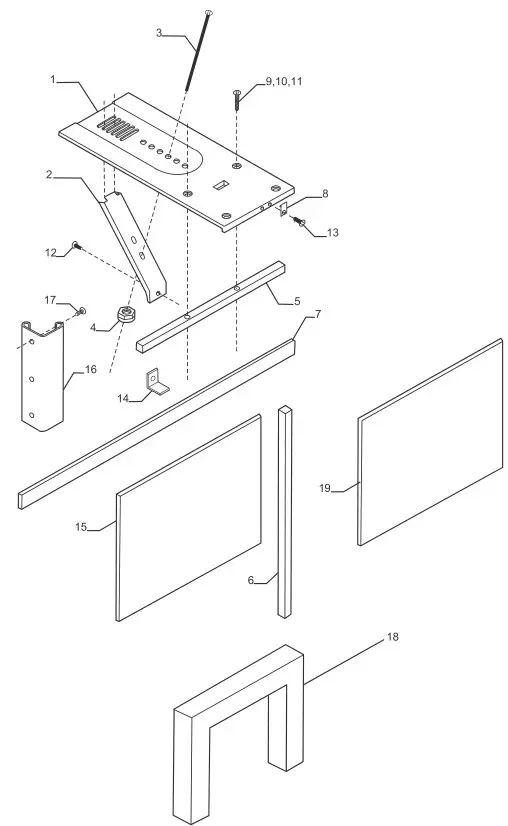 3
1
9,10,11
2
8
13
12
5
17
4
7
16
14
19
15
6
18