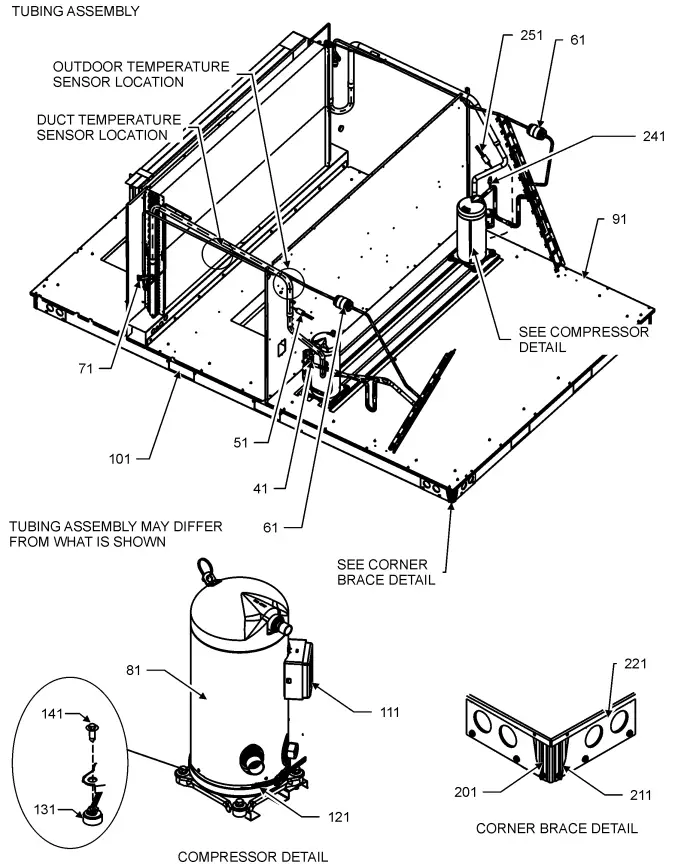 TUBING ASSEMBLY

OUTDOOR TEMPERATURE SENSOR LOCATION

DUCT TEMPERATURE SENSOR LOCATION

251

61

241

91

SEE COMPRESSOR DETAIL

71

101

51

41

61

TUBING ASSEMBLY MAY DIFFER FROM WHAT IS SHOWN

SEE CORNER BRACE DETAIL

81

111

141

131

121

COMPRESSOR DETAIL

221

201

211

CORNER BRACE DETAIL