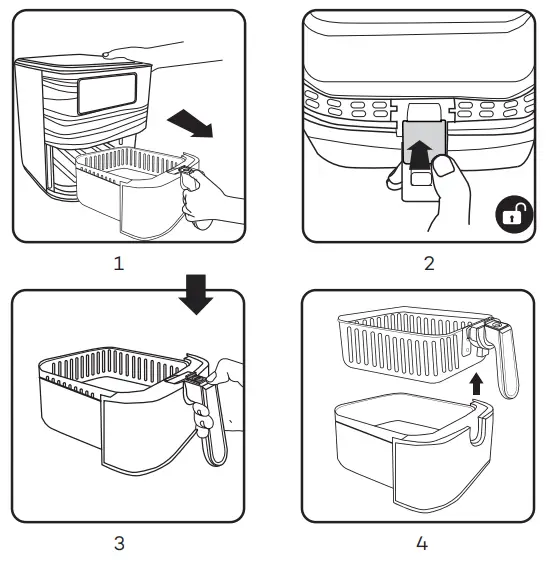 1

2

3

4