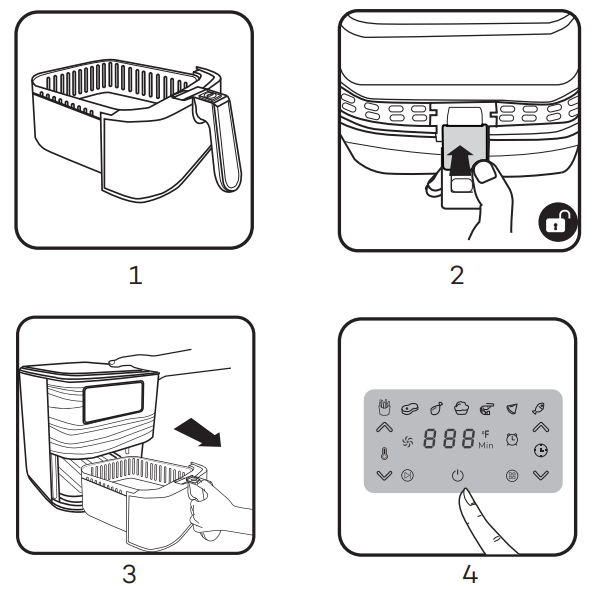 1

2

3

888 °F Min

4