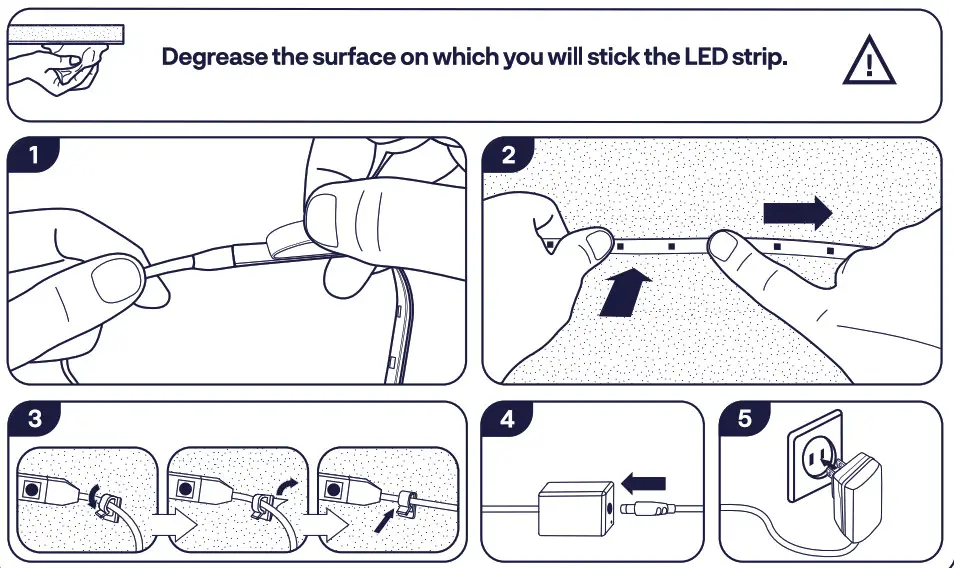 Degrease the surface on which you will stick the LED strip.

1

2

3

4

5