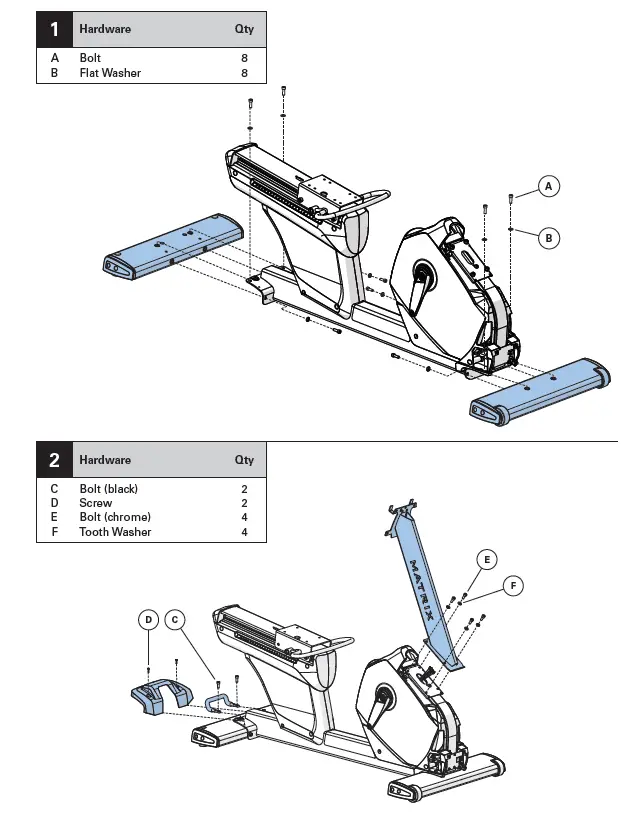 | 1 | Hardware | Qty |
|---|---|---|
| A | Bolt | 8 |
| B | Flat Washer | 8 |

A

B

| 2 | Hardware | Qty |
|---|---|---|
| C | Bolt (black) | 2 |
| D | Screw | 2 |
| E | Bolt (chrome) | 4 |
| F | Tooth Washer | 4 |

MATRIX

E

F

D

C