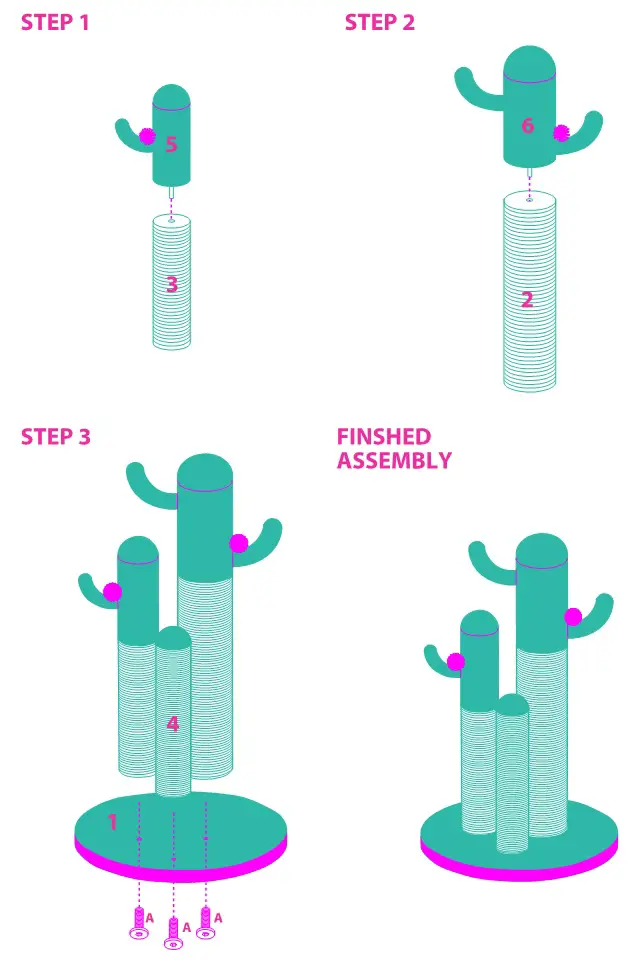 STEP 1

5

3

STEP 2

6

2

STEP 3

4

1

A A A

FINSHED ASSEMBLY