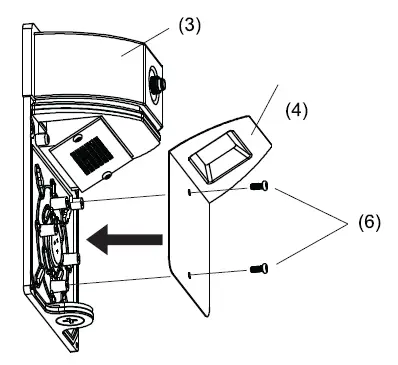 (3)
(4)
(6)