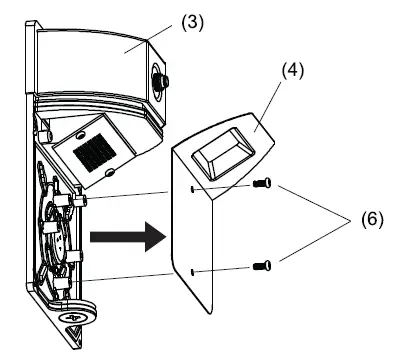 (3)

(4)

(6)