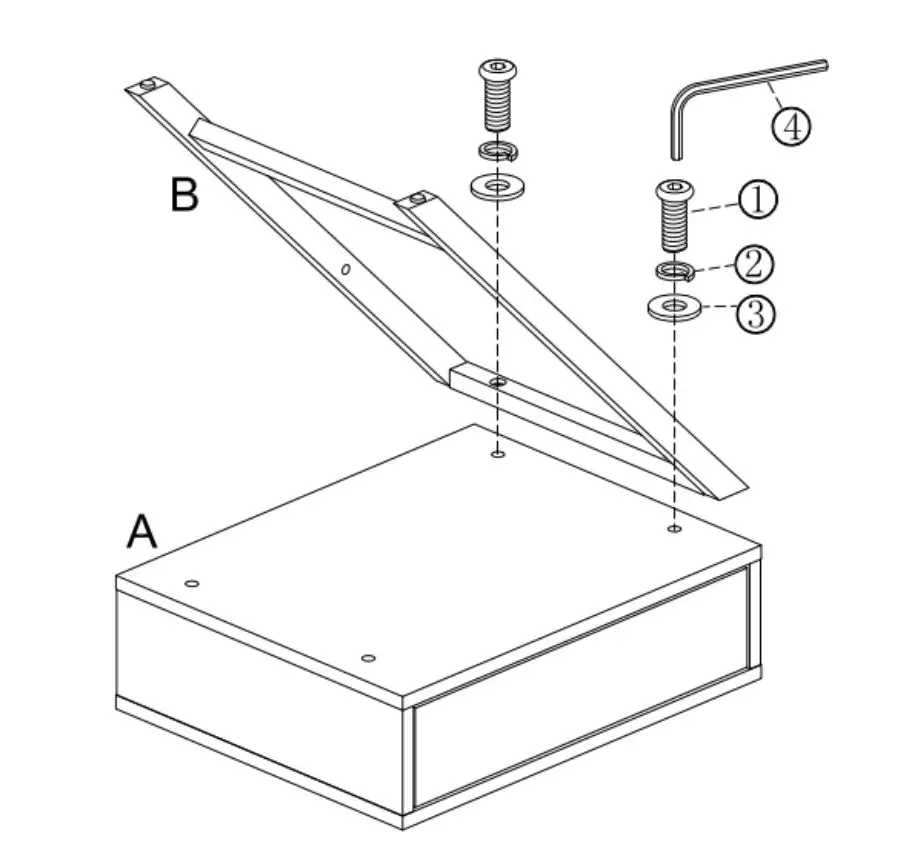 B
④
①
②
③
A