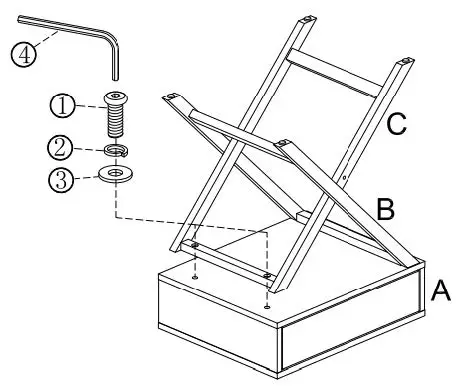 ④
①
②
③
C
B
A