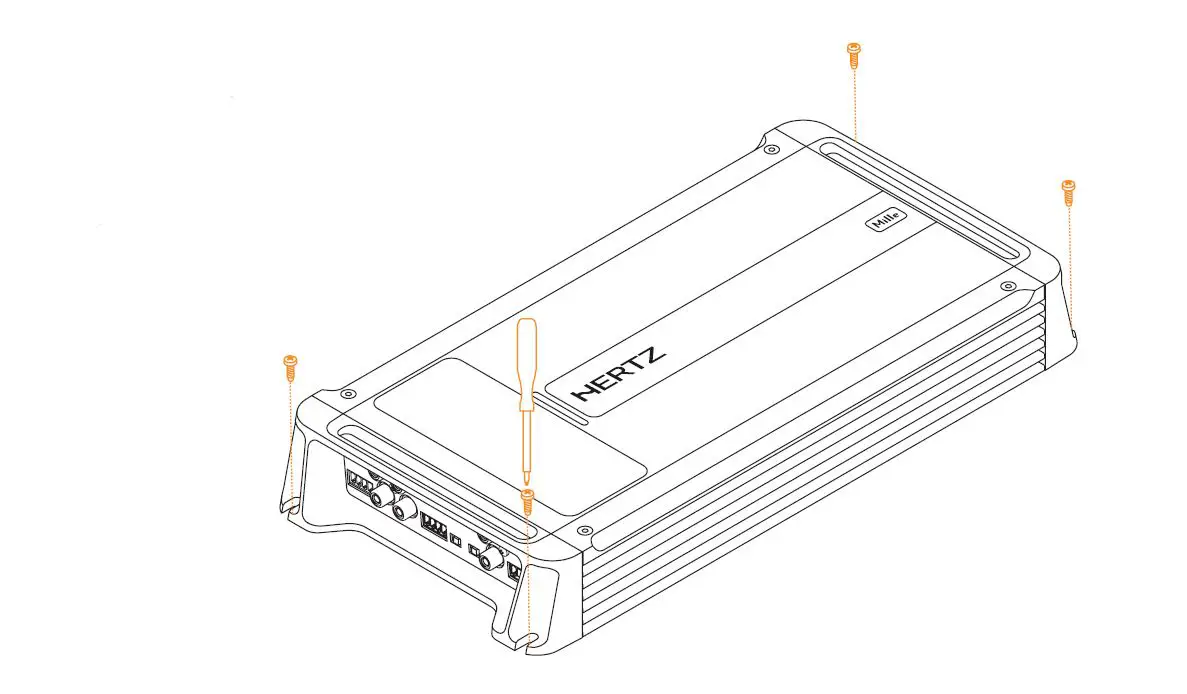 Mille

HERTZ