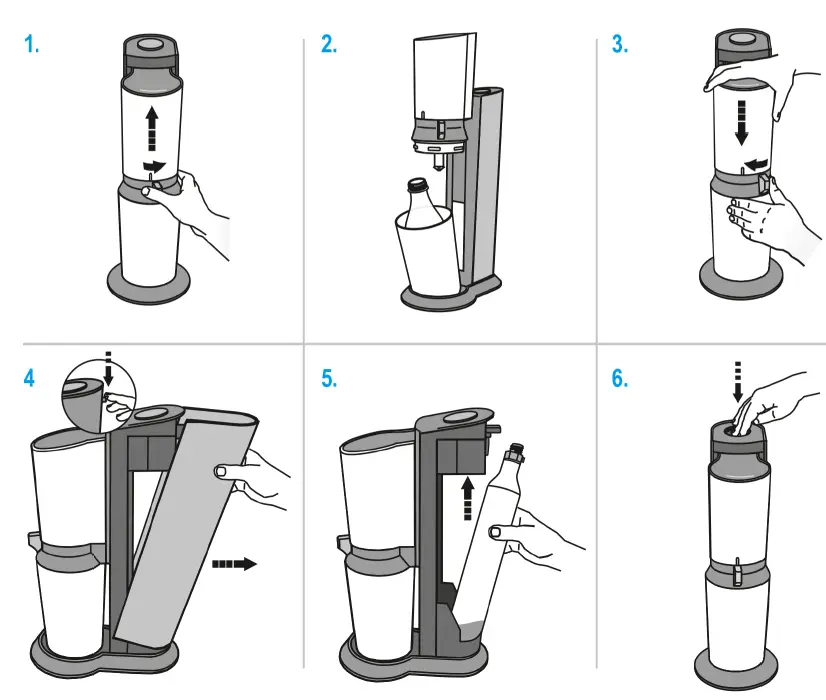 1.

2.

3.

4

5.

6.