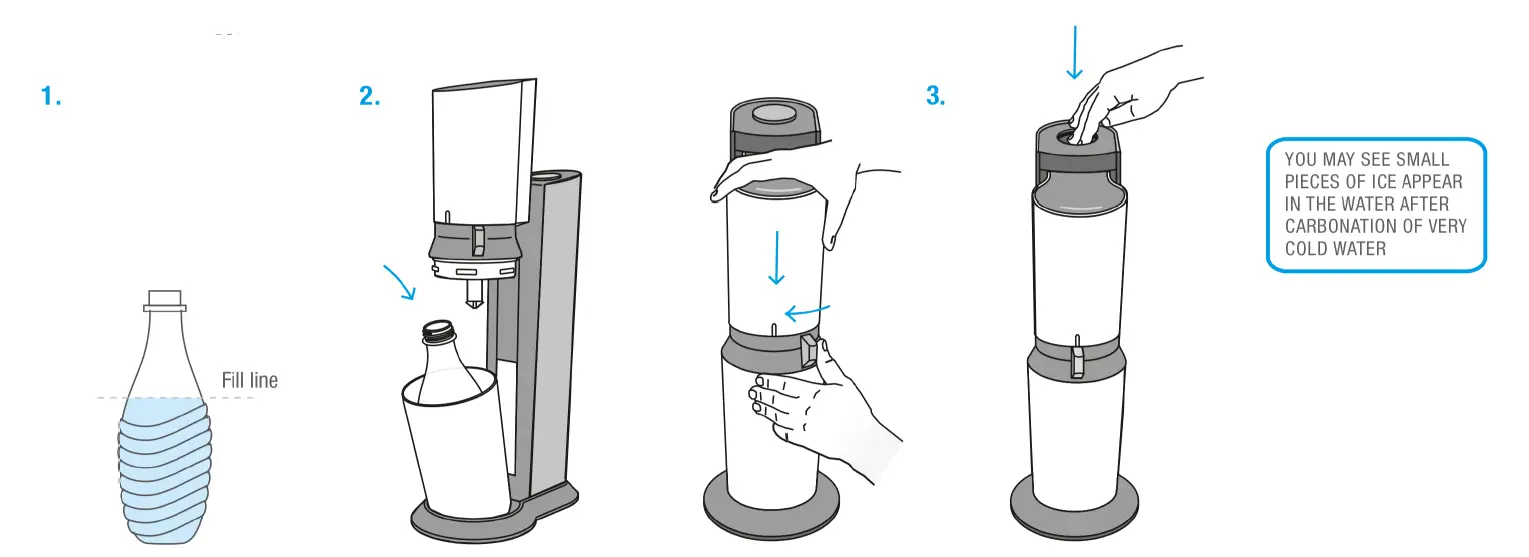 1.

Fill line

2.

3.

YOU MAY SEE SMALL PIECES OF ICE APPEAR IN THE WATER AFTER CARBONATION OF VERY COLD WATER