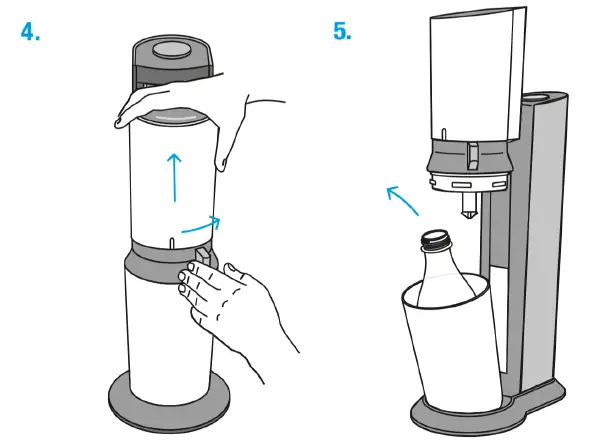 4.

5.