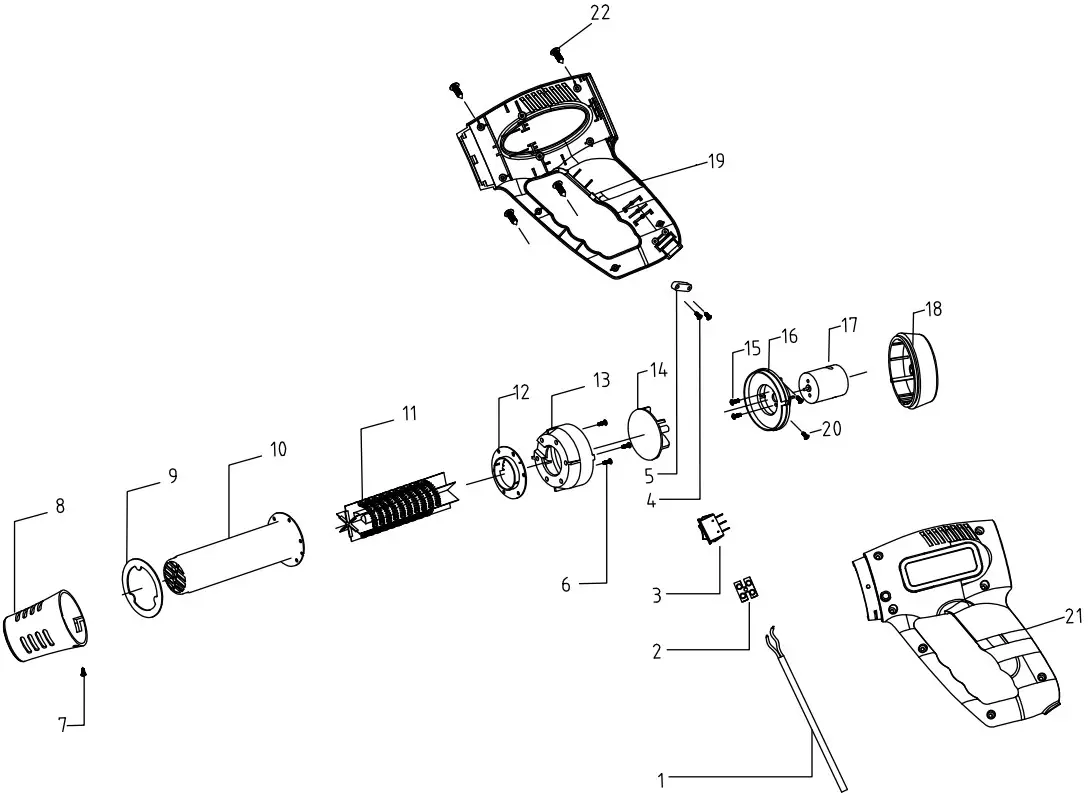 22
19
18
17
16
15
14
13
12
11
10
9
8
20
5
4
6
3
2
21
7
1