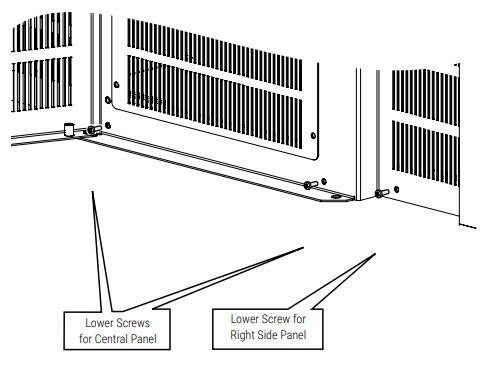 Lower Screws for Central Panel

Lower Screw for Right Side Panel