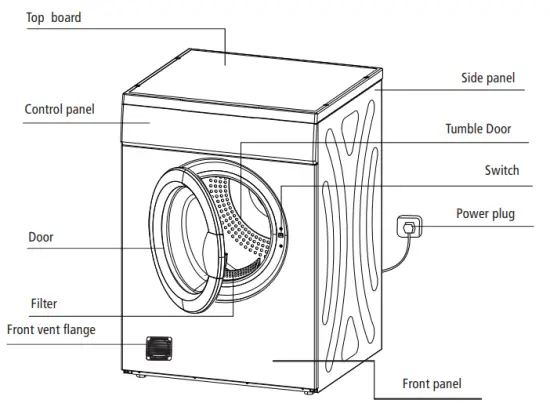 Top board

Control panel

Door

Filter

Front vent flange

Side panel

Tumble Door

Switch

Power plug

Front panel