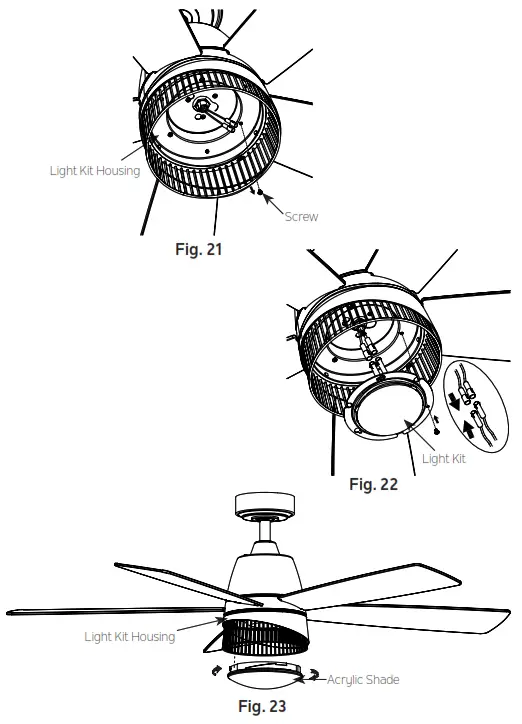 Light Kit Housing

Screw

Fig. 21

Light Kit

Fig. 22

Light Kit Housing

Acrylic Shade

Fig. 23