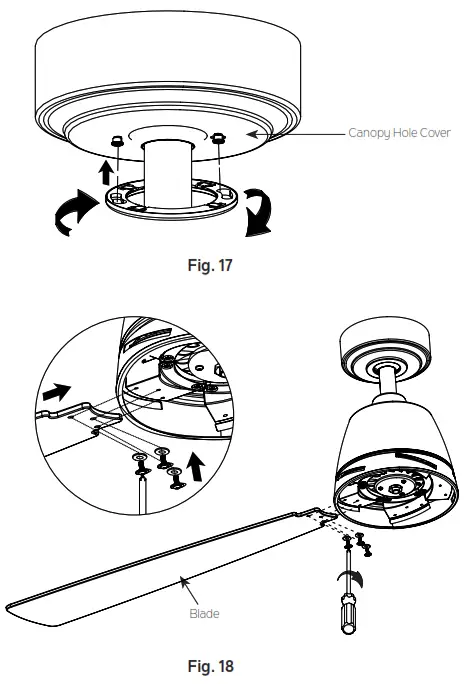 Canopy Hole Cover

Fig. 17

Blade

Fig. 18