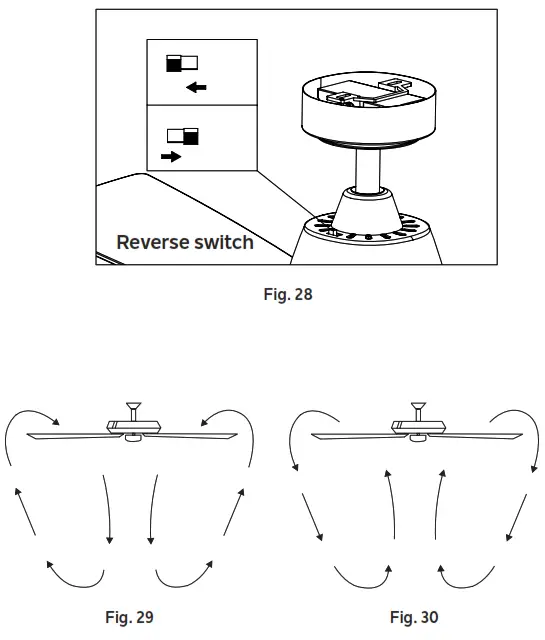 Reverse switch

Fig. 28

Fig. 29

Fig. 30