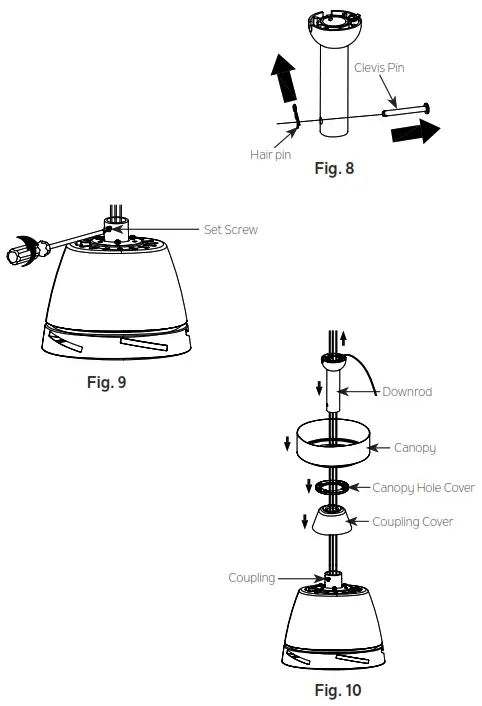 Clevis Pin

Hair pin

Fig. 8

Set Screw

Fig. 9

Downrod

Canopy

Canopy Hole Cover

Coupling Cover

Coupling

Fig. 10