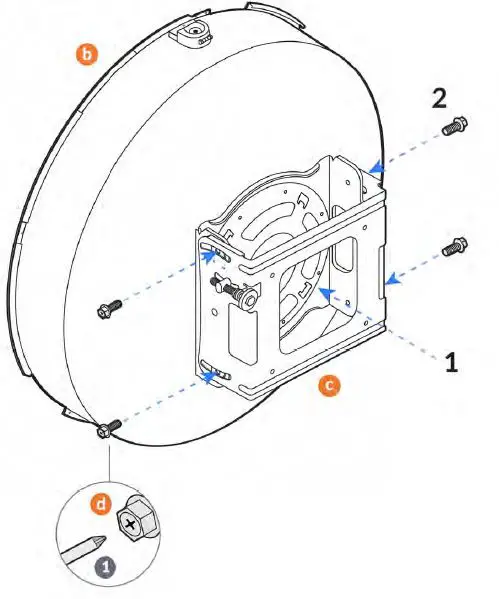 b
2
1
c
d
1