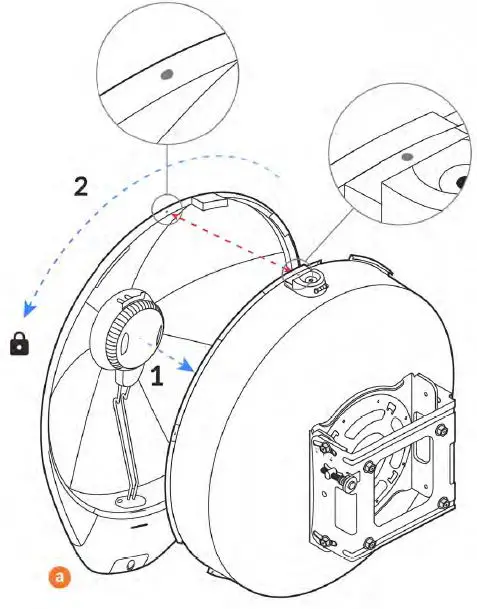 2

1

a