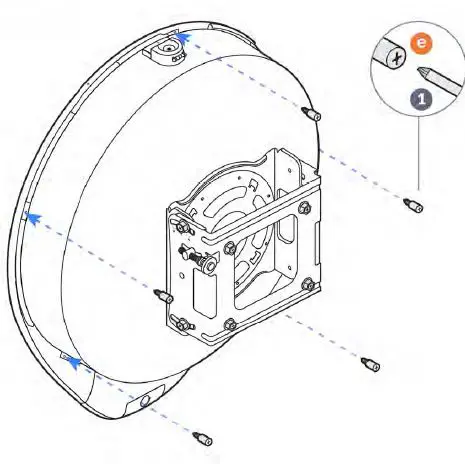 e
1