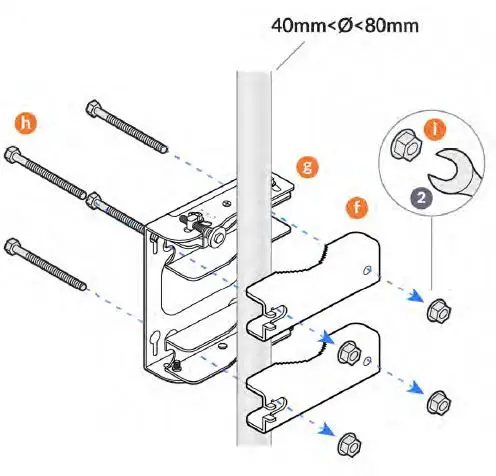 40mm<Ø<80mm

h

g

f

i

2