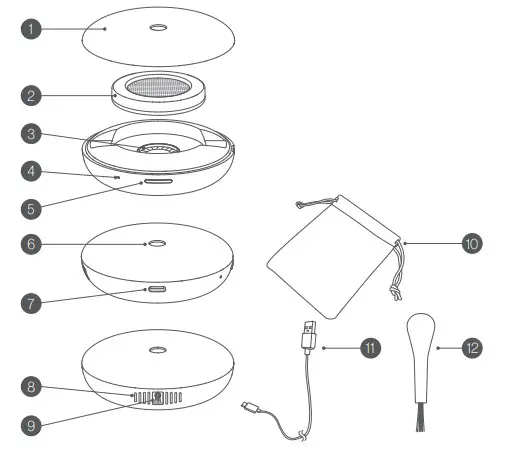 1
2
3
4
5
6
7
8
9
10
11
12