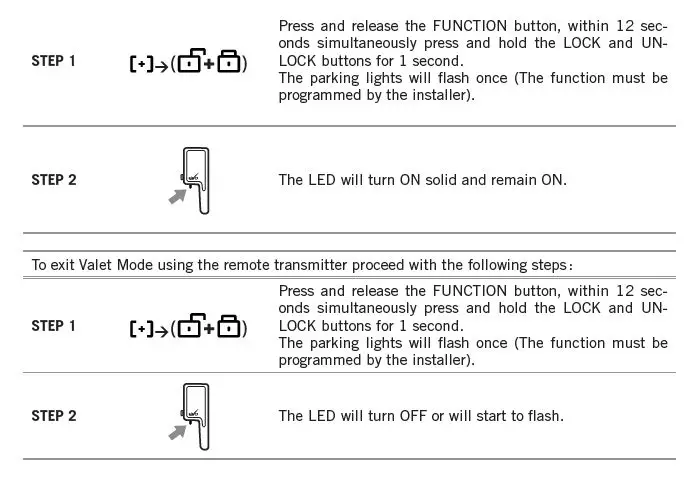 STEP 1

[+]→( + )

Press and release the FUNCTION button, within 12 seconds simultaneously press and hold the LOCK and UNLOCK buttons for 1 second.
The parking lights will flash once (The function must be programmed by the installer).

STEP 2

The LED will turn ON solid and remain ON.

To exit Valet Mode using the remote transmitter proceed with the following steps:

STEP 1

[+]→( + )

Press and release the FUNCTION button, within 12 seconds simultaneously press and hold the LOCK and UNLOCK buttons for 1 second.
The parking lights will flash once (The function must be programmed by the installer).

STEP 2

The LED will turn OFF or will start to flash.