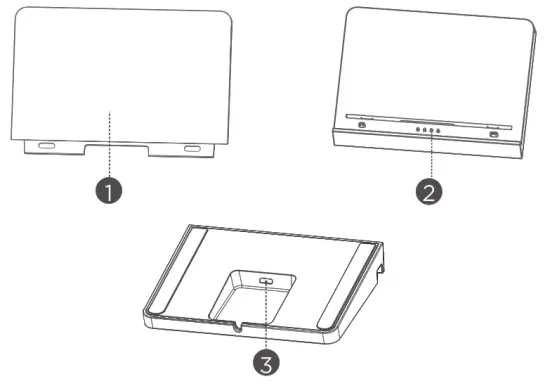 1

2

3