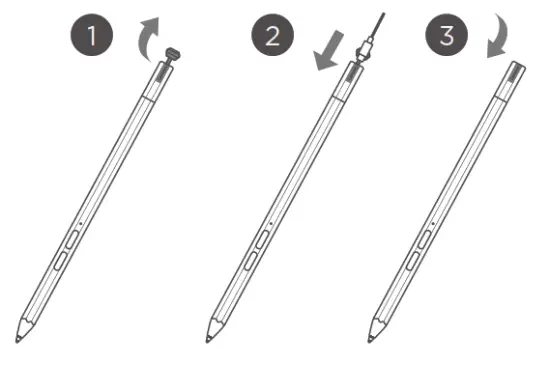 1

2

3