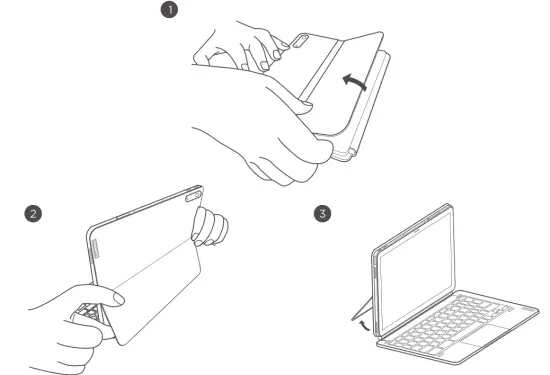 1

2

3