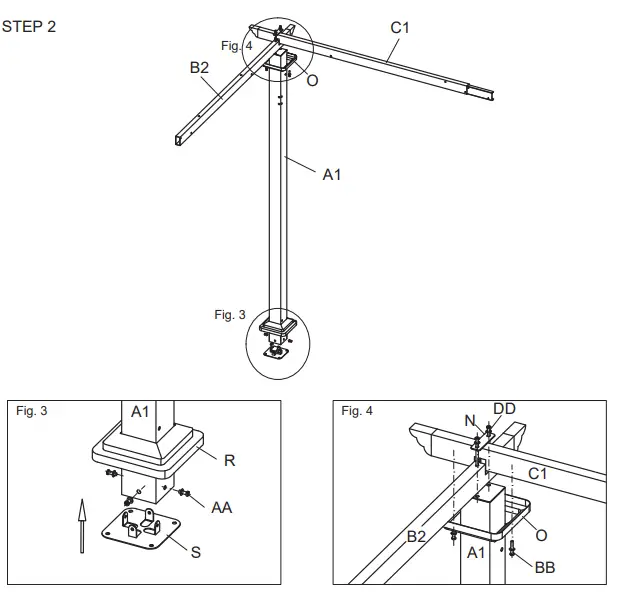 STEP 2

Fig. 4

C1

B2

O

A1

Fig. 3

Fig. 3

A1

R

AA

S

Fig. 4

N

DD

C1

B2

O

A1

BB