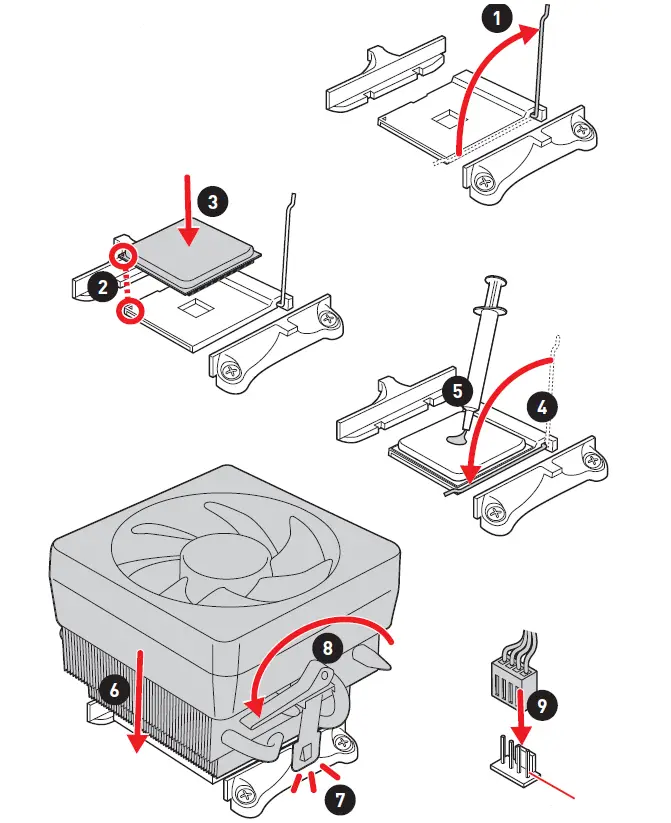 1
3
2
5
4
8
6
9
7