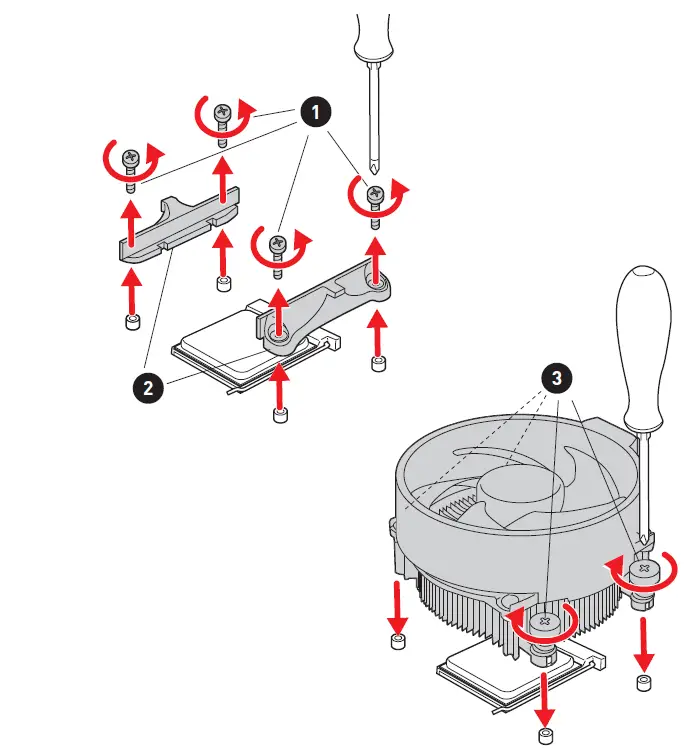 1
2
3