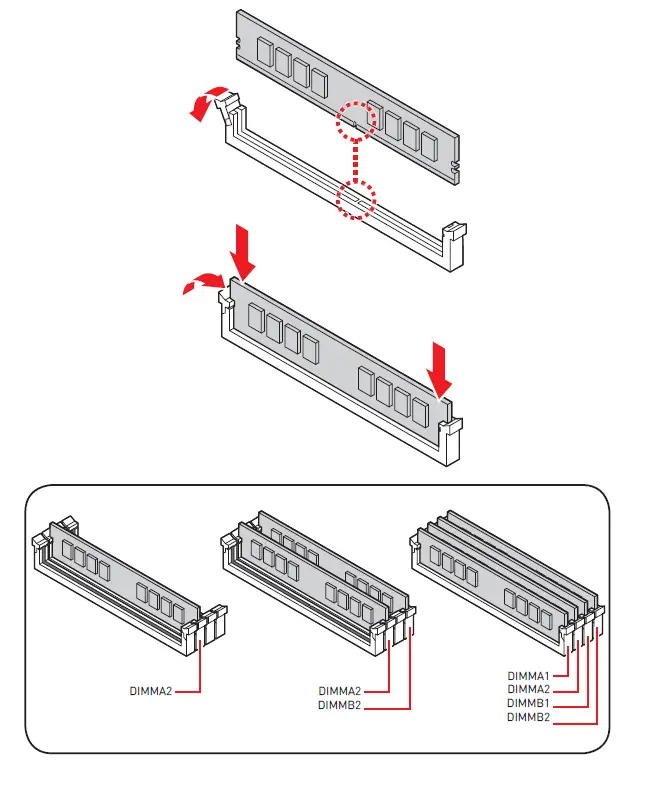 DIMMA2

DIMMA2
DIMMB2

DIMMA1
DIMMA2
DIMMB1
DIMMB2