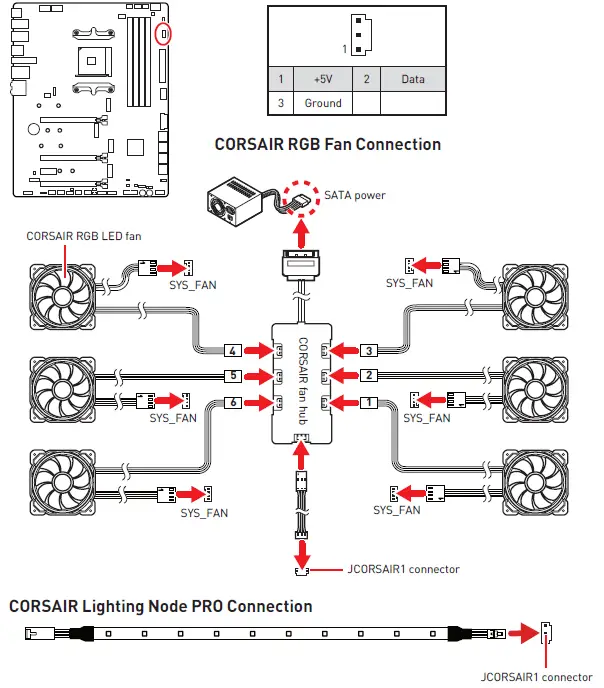 1

| 1 | +5V | 2 | Data |
|---|---|---|---|
| 3 | Ground | | |

CORSAIR RGB Fan Connection

SATA power

CORSAIR RGB LED fan

SYS_FAN

SYS_FAN

4

3

5

2

6

1

CORSAIR fan hub

SYS_FAN

SYS_FAN

SYS_FAN

SYS_FAN

JCORSAIR1 connector

CORSAIR Lighting Node PRO Connection

JCORSAIR1 connector