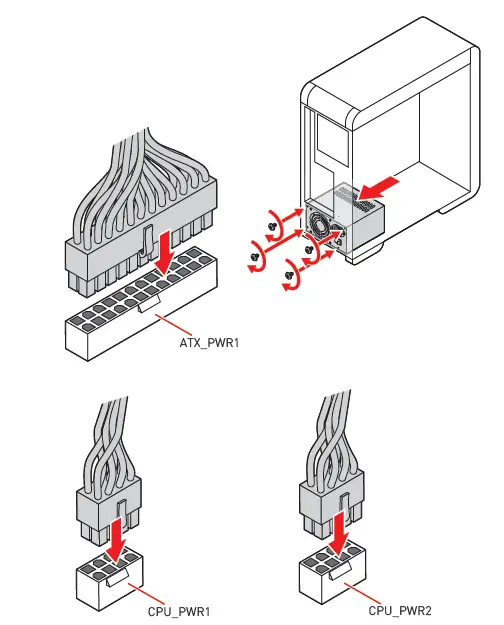 ATX_PWR1

CPU_PWR1

CPU_PWR2