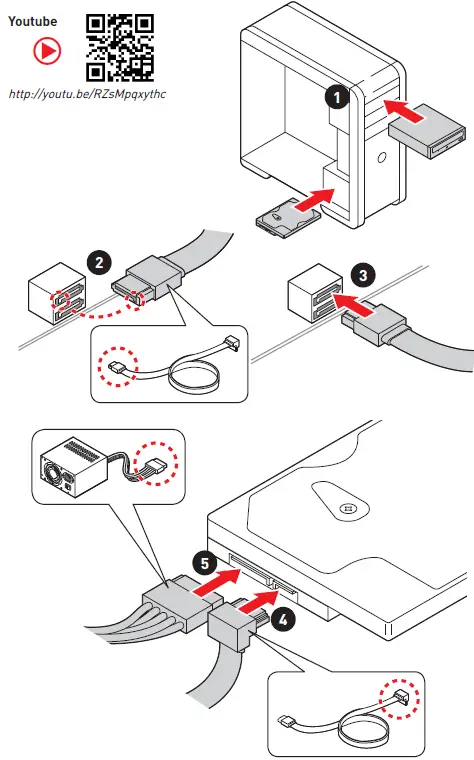 Youtube

http://youtu.be/RZsMpqxythc

1

2

3

5

4