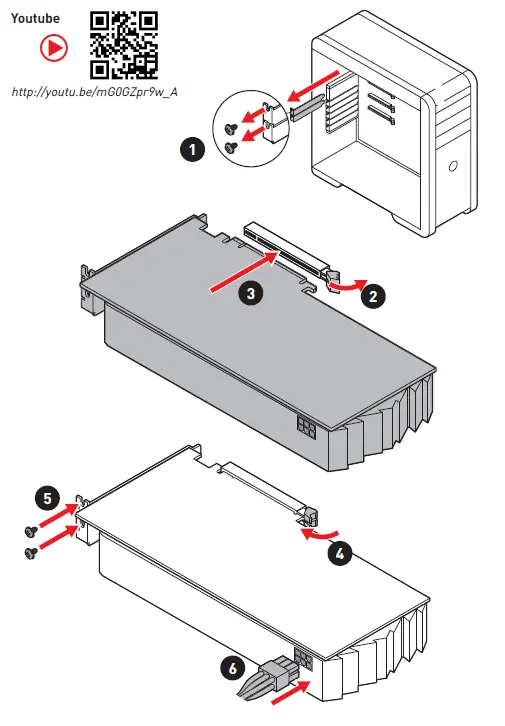 Youtube

http://youtu.be/mG0GZpr9w_A

1

3

2

5

4

6