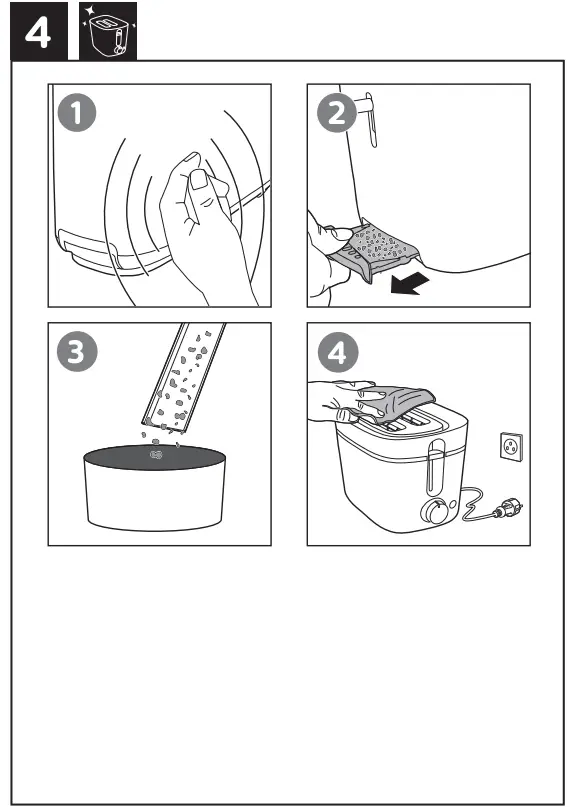 4

1

2

3

4